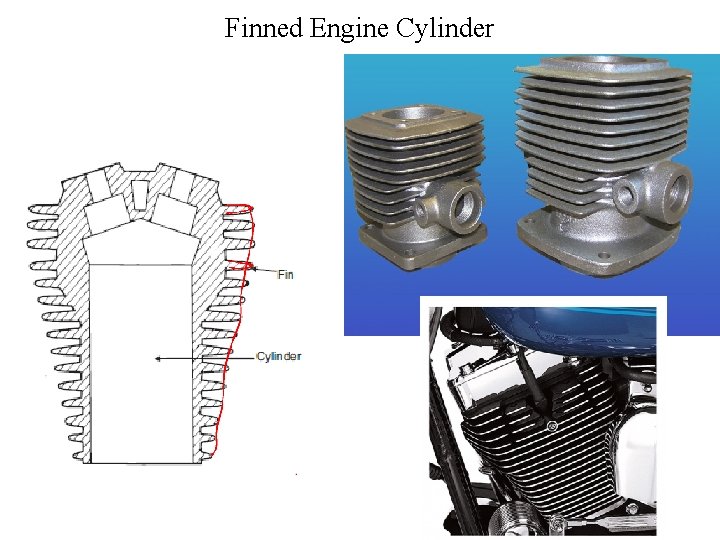 Finned Engine Cylinder

Fin

Cylinder