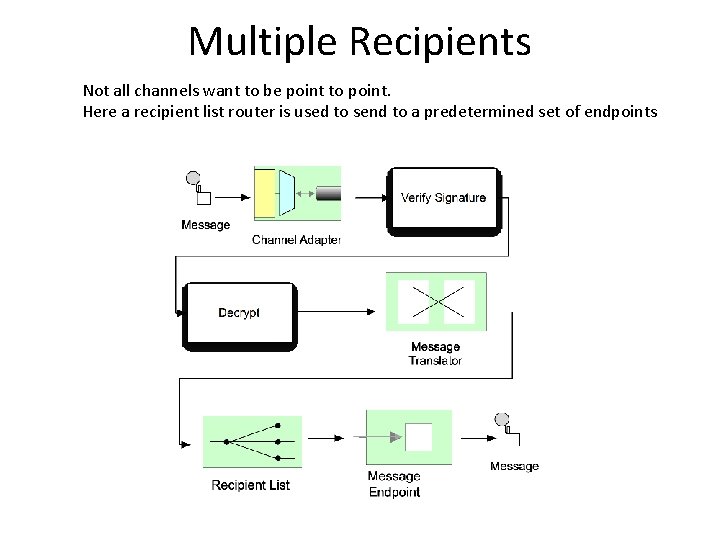 Multiple Recipients

Not all channels want to be point to point.
Here a recipient list router is used to send to a predetermined set of endpoints

Message

Channel Adapter

Verify Signature

Decrypt

Message Translator

Recipient List

Message Endpoint

Message