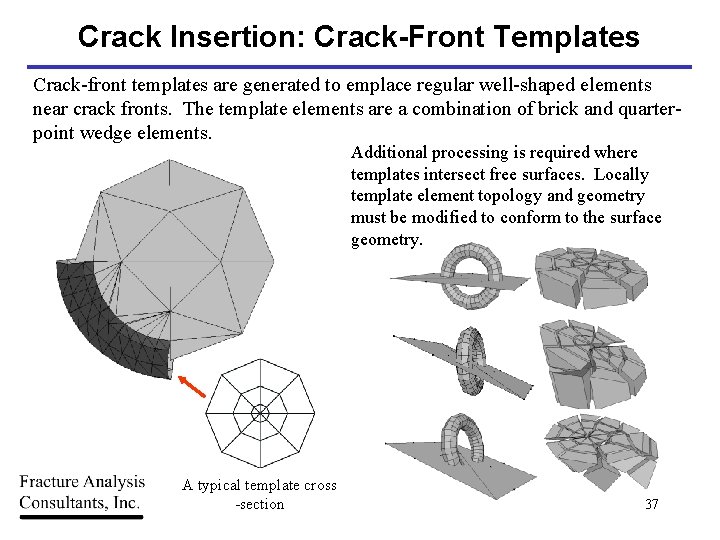 Crack Insertion: Crack-Front Templates

Crack-front templates are generated to emplace regular well-shaped elements near crack fronts. The template elements are a combination of brick and quarter-point wedge elements.

Additional processing is required where templates intersect free surfaces. Locally template element topology and geometry must be modified to conform to the surface geometry.

A typical template cross -section

Fracture Analysis Consultants, Inc.

37