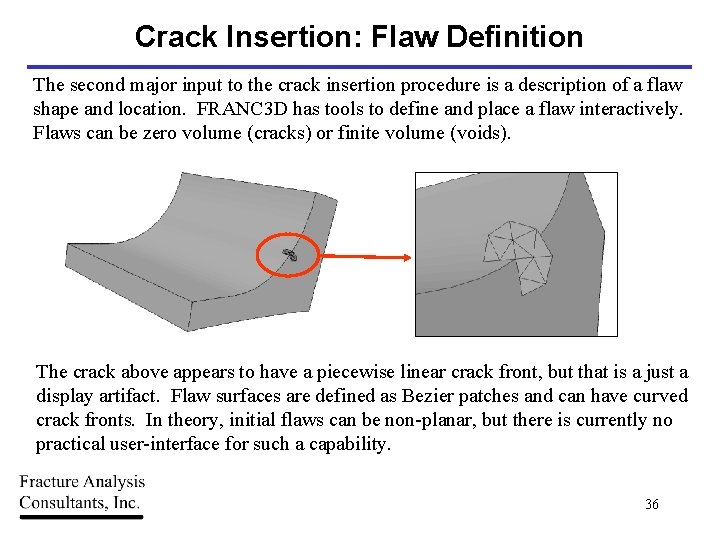 Crack Insertion: Flaw Definition

The second major input to the crack insertion procedure is a description of a flaw shape and location. FRANC3D has tools to define and place a flaw interactively. Flaws can be zero volume (cracks) or finite volume (voids).

The crack above appears to have a piecewise linear crack front, but that is a just a display artifact. Flaw surfaces are defined as Bezier patches and can have curved crack fronts. In theory, initial flaws can be non-planar, but there is currently no practical user-interface for such a capability.

Fracture Analysis
Consultants, Inc.

36