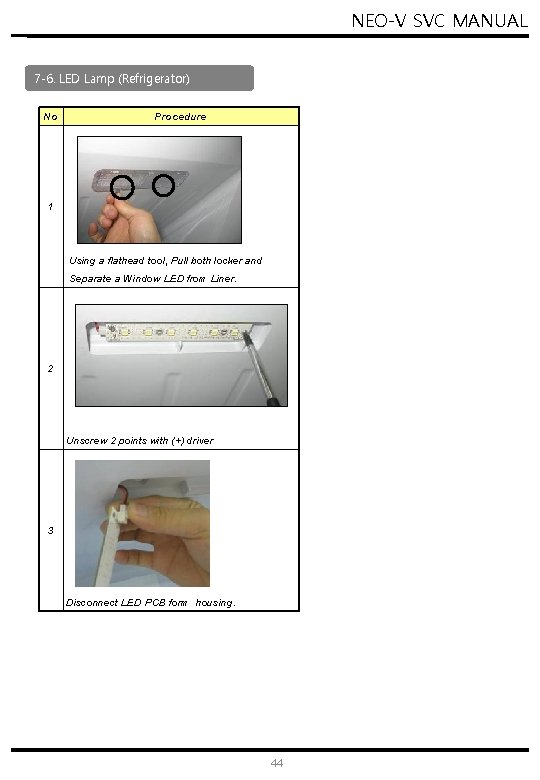 NEO-V SVC MANUAL

7-6. LED Lamp (Refrigerator)

| No | Procedure |
|---|---|
| 1 | Using a flathead tool, Pull both locker and Separate a Window LED from Liner. |
| 2 | Unscrew 2 points with (+) driver |
| 3 | Disconnect LED PCB form housing. |

44