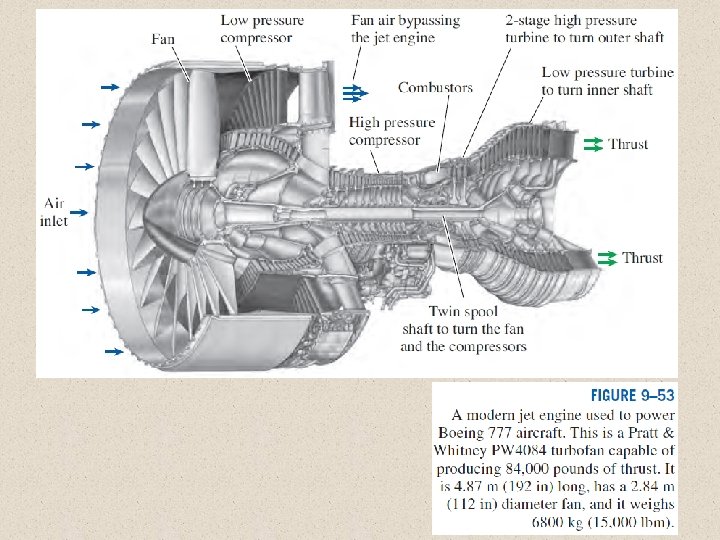 Fan

Low pressure compressor

Fan air bypassing the jet engine

2-stage high pressure turbine to turn outer shaft

Low pressure turbine to turn inner shaft

Combustors

High pressure compressor

Thrust

Air inlet

Thrust

Twin spool shaft to turn the fan and the compressors

FIGURE 9–53
A modern jet engine used to power Boeing 777 aircraft. This is a Pratt & Whitney PW4084 turbofan capable of producing 84,000 pounds of thrust. It is 4.87 m (192 in) long, has a 2.84 m (112 in) diameter fan, and it weighs 6800 kg (15,000 lbm).