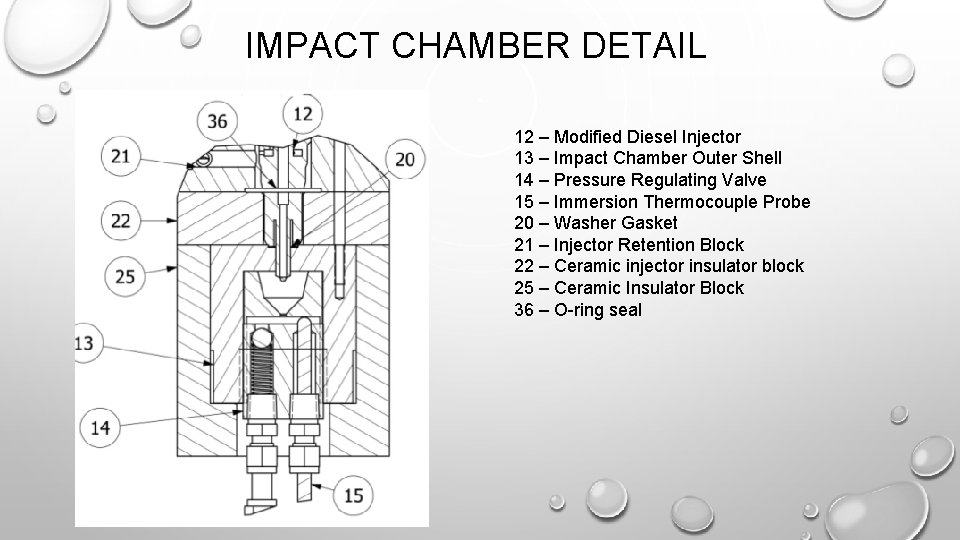 IMPACT CHAMBER DETAIL

36
12
21
20
22
25
13
14
15

12 – Modified Diesel Injector
13 – Impact Chamber Outer Shell
14 – Pressure Regulating Valve
15 – Immersion Thermocouple Probe
20 – Washer Gasket
21 – Injector Retention Block
22 – Ceramic injector insulator block
25 – Ceramic Insulator Block
36 – O-ring seal