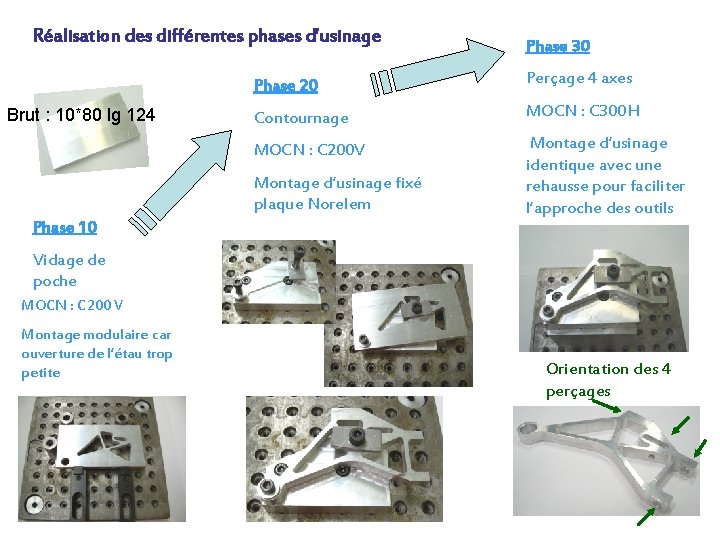 Réalisation des différentes phases d'usinage

Brut : 10*80 lg 124

Phase 10

Vidage de poche

MOCN : C200V

Montage modulaire car ouverture de l'étau trop petite

Phase 20

Contournage

MOCN : C200V

Montage d'usinage fixé plaque Norelem

Phase 30

Perçage 4 axes

MOCN : C300H

Montage d'usinage identique avec une rehausse pour faciliter l'approche des outils

Orientation des 4 perçages