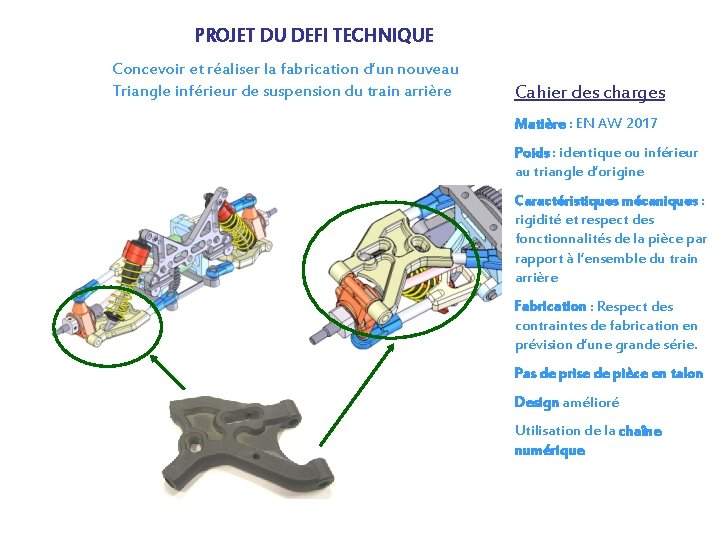 PROJET DU DEFI TECHNIQUE

Concevoir et réaliser la fabrication d'un nouveau Triangle inférieur de suspension du train arrière

Cahier des charges

Matière : EN AW 2017

Poids : identique ou inférieur au triangle d'origine

Caractéristiques mécaniques : rigidité et respect des fonctionnalités de la pièce par rapport à l'ensemble du train arrière

Fabrication : Respect des contraintes de fabrication en prévision d'une grande série.

Pas de prise de pièce en talon

Design amélioré

Utilisation de la chaîne numérique