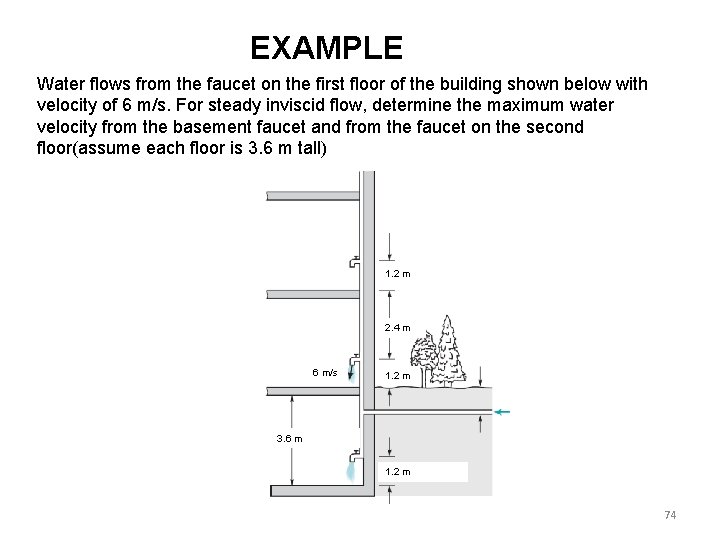 EXAMPLE

Water flows from the faucet on the first floor of the building shown below with velocity of 6 m/s. For steady inviscid flow, determine the maximum water velocity from the basement faucet and from the faucet on the second floor(assume each floor is 3.6 m tall)

1.2 m

2.4 m

6 m/s

1.2 m

3.6 m

1.2 m

74