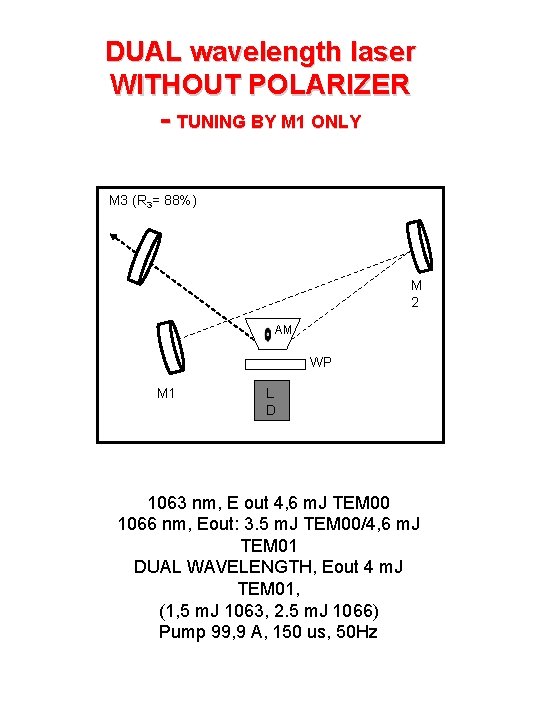 DUAL wavelength laser
WITHOUT POLARIZER

- TUNING BY M1 ONLY

M3 ($R_3$= 88%)

M
2

AM

WP

M1

L
D

1063 nm, E out 4,6 mJ TEM00
1066 nm, Eout: 3.5 mJ TEM00/4,6 mJ TEM01
DUAL WAVELENGTH, Eout 4 mJ TEM01,
(1,5 mJ 1063, 2.5 mJ 1066)
Pump 99,9 A, 150 us, 50Hz