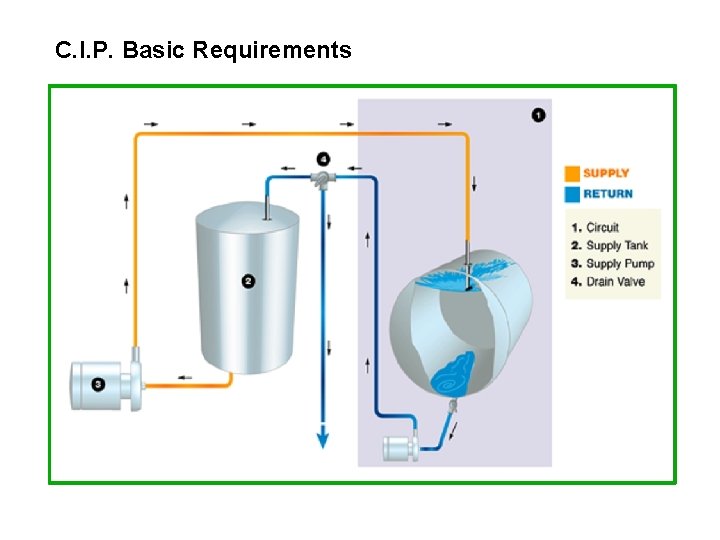 C.I.P. Basic Requirements

1

4

2

3

SUPPLY
RETURN

1. Circuit
2. Supply Tank
3. Supply Pump
4. Drain Valve