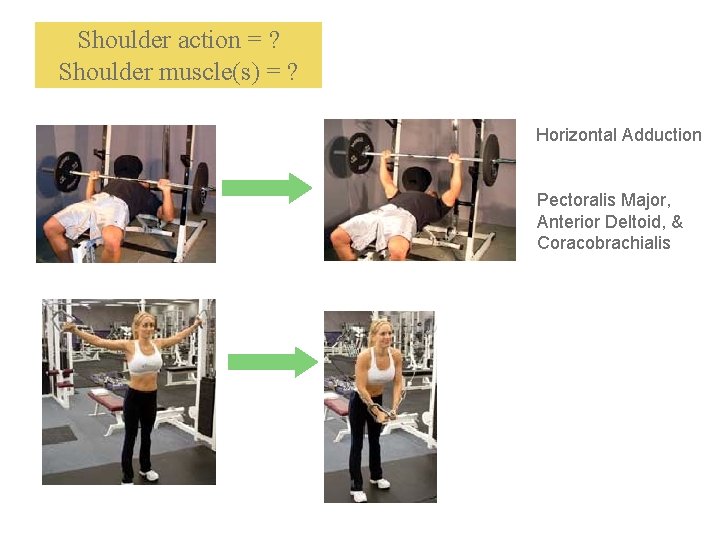 Shoulder action = ?
Shoulder muscle(s) = ?

Horizontal Adduction

Pectoralis Major, Anterior Deltoid, & Coracobrachialis