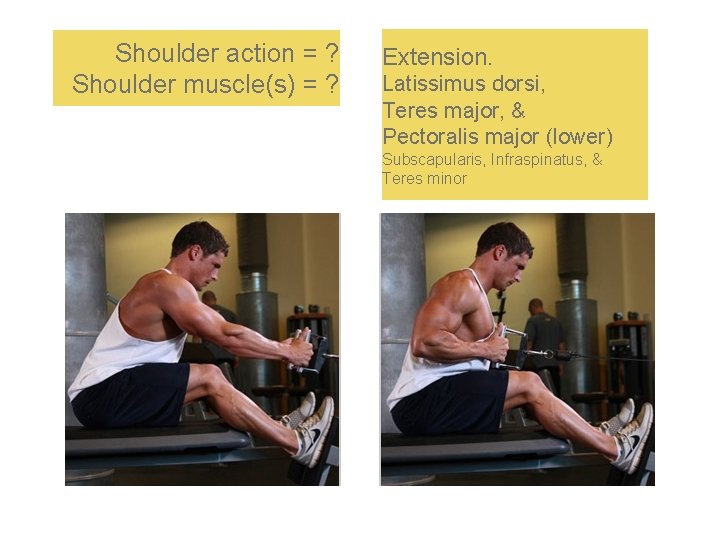 Shoulder action = ?
Shoulder muscle(s) = ?

Extension.
Latissimus dorsi,
Teres major, &
Pectoralis major (lower)
Subscapularis, Infraspinatus, & Teres minor