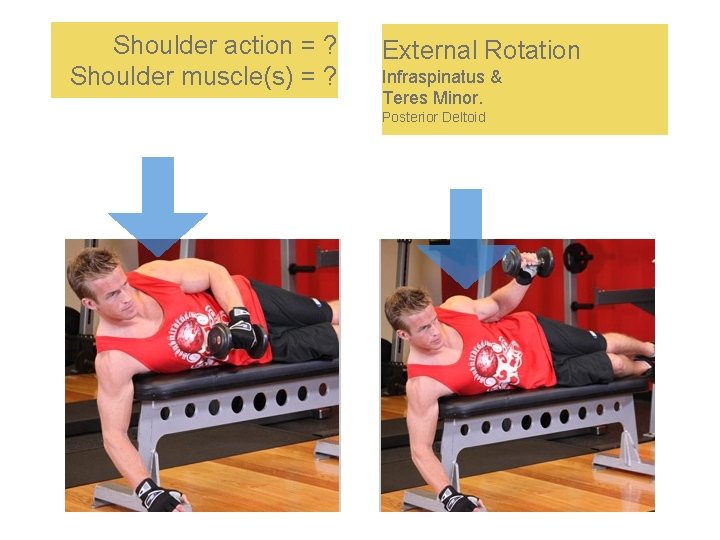 Shoulder action = ?
Shoulder muscle(s) = ?

External Rotation
Infraspinatus &
Teres Minor.
Posterior Deltoid