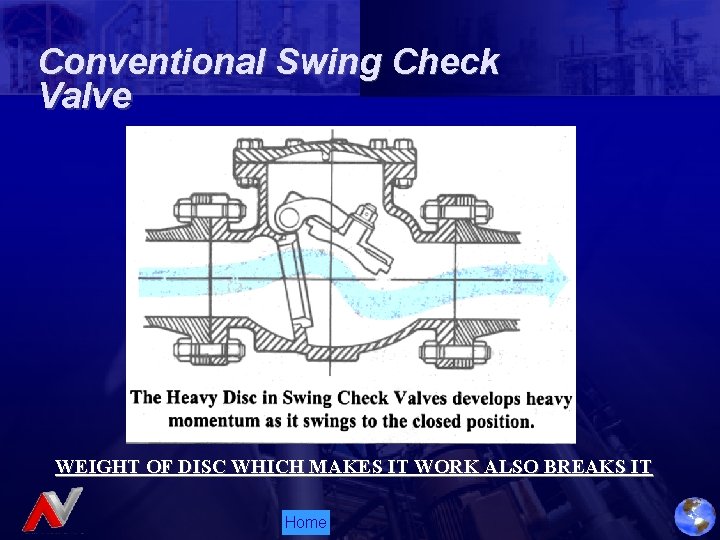 Conventional Swing Check Valve

The Heavy Disc in Swing Check Valves develops heavy momentum as it swings to the closed position.

WEIGHT OF DISC WHICH MAKES IT WORK ALSO BREAKS IT

Home