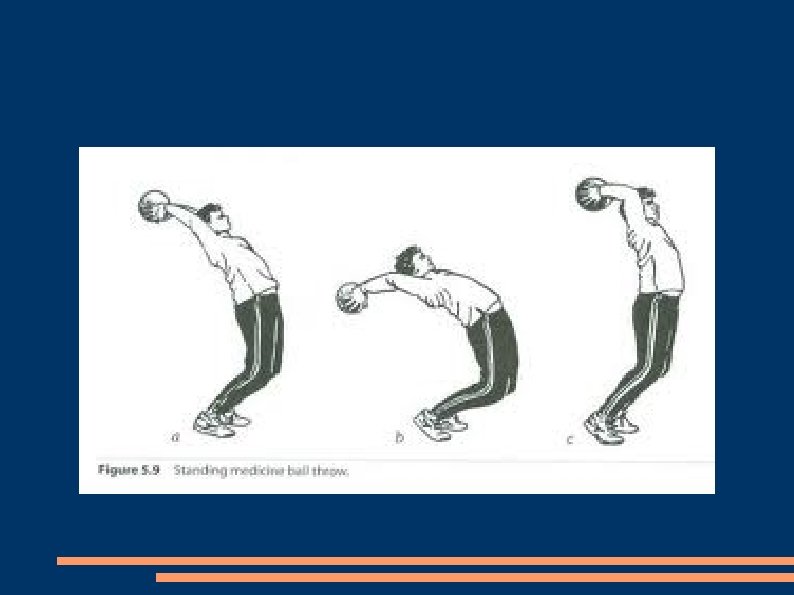 a

b

c

Figure 5.9 Standing medicine ball throw.