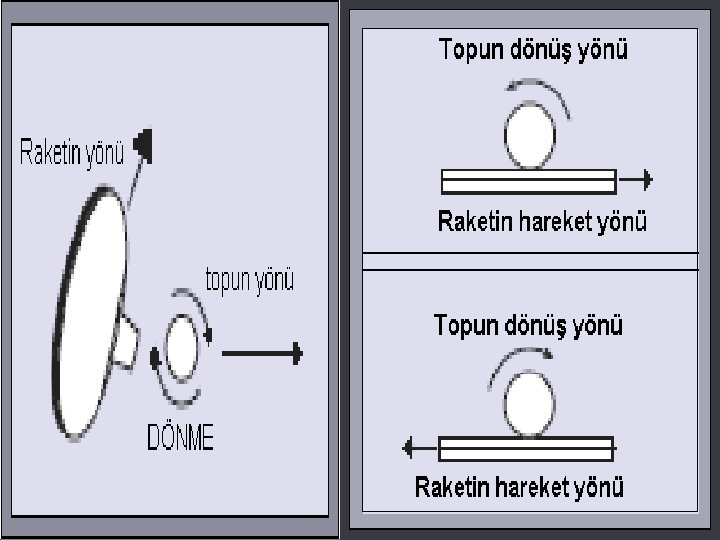 Raketin yönü

topun yönü

DÖNME

Topun dönüş yönü

Raketin hareket yönü

Topun dönüş yönü

Raketin hareket yönü