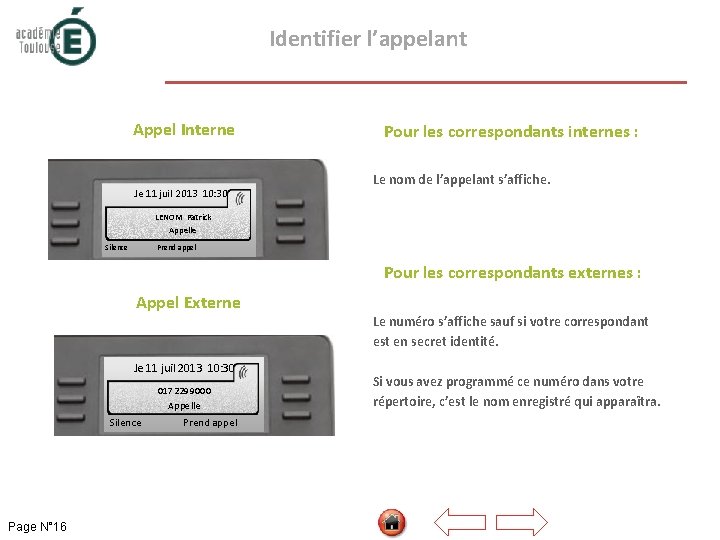 académie Toulouse É

Identifier l'appelant

Appel Interne

Je 11 juil 2013 10:30
LENOM Patrick
Appelle
Silence Prend appel

Appel Externe

Je 11 juil 2013 10:30
017 2299000
Appelle
Silence Prend appel

Pour les correspondants internes :

Le nom de l'appelant s'affiche.

Pour les correspondants externes :

Le numéro s'affiche sauf si votre correspondant est en secret identité.

Si vous avez programmé ce numéro dans votre répertoire, c'est le nom enregistré qui apparaîtra.

Page N°16