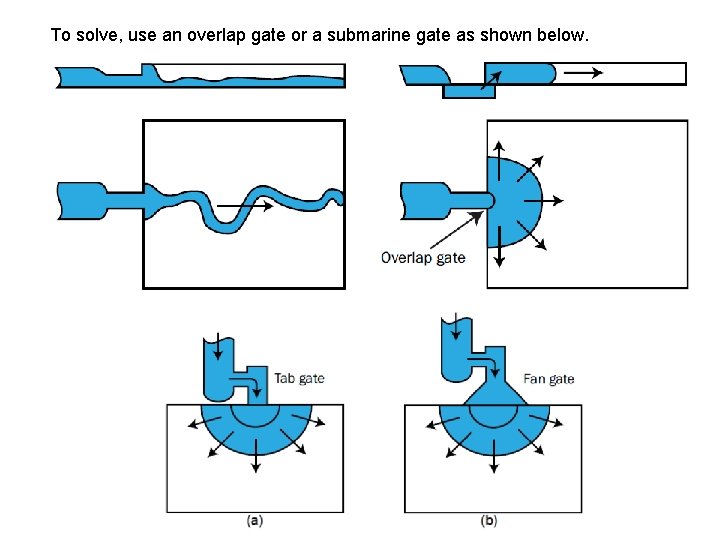 To solve, use an overlap gate or a submarine gate as shown below.

Overlap gate

Tab gate

Fan gate

(a)

(b)