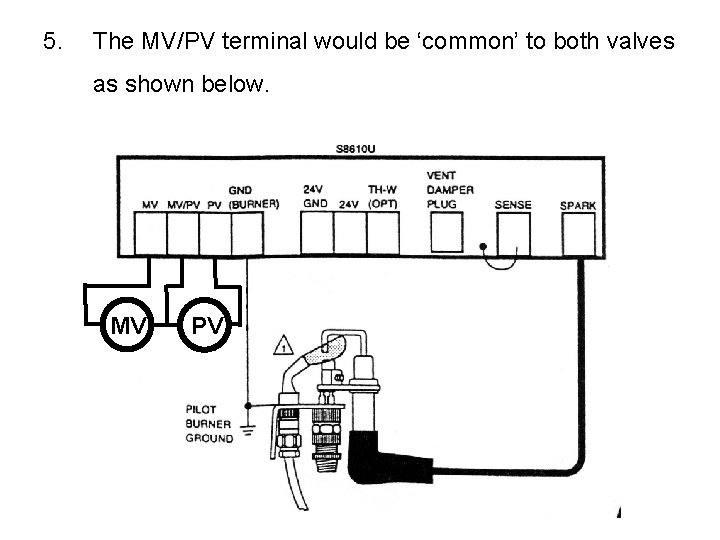 5. The MV/PV terminal would be ‘common’ to both valves as shown below.

S8610U

MV MV/PV PV GND (BURNER) 24V GND 24V TH-W (OPT) VENT DAMPER PLUG SENSE SPARK

MV PV

1

PILOT BURNER GROUND