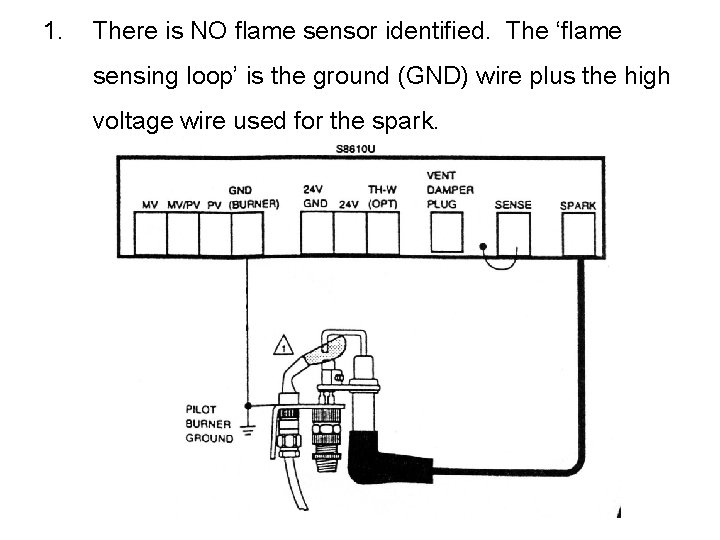 1. There is NO flame sensor identified. The ‘flame sensing loop’ is the ground (GND) wire plus the high voltage wire used for the spark.

S8610U

MV MV/PV PV GND (BURNER) 24V GND 24V TH-W (OPT) VENT DAMPER PLUG SENSE SPARK

1

PILOT BURNER GROUND