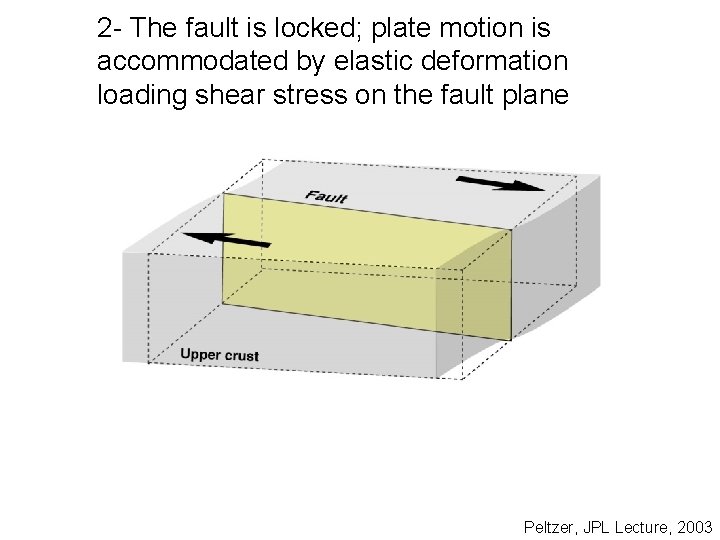 2- The fault is locked; plate motion is accommodated by elastic deformation loading shear stress on the fault plane

Fault

Upper crust

Peltzer, JPL Lecture, 2003