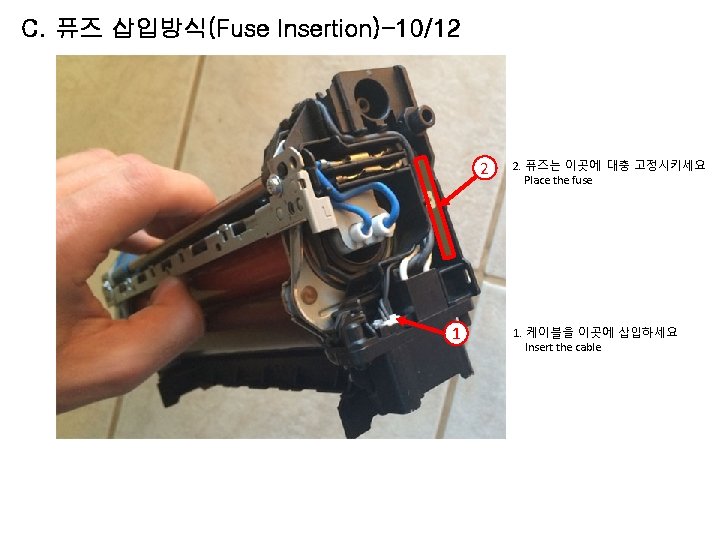 C. 퓨즈 삽입방식(Fuse Insertion)-10/12

2

2. 퓨즈는 이곳에 대충 고정시키세요
Place the fuse

1

1. 케이블을 이곳에 삽입하세요
Insert the cable