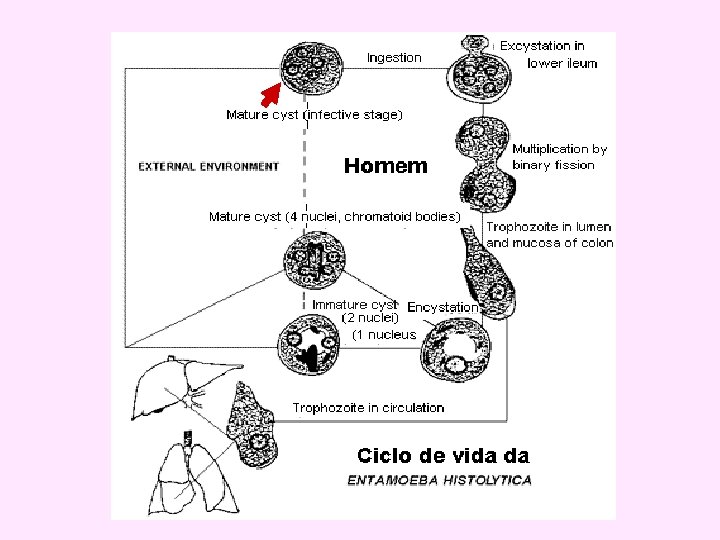 Ingestion

Excystation in lower ileum

Mature cyst (infective stage)

EXTERNAL ENVIRONMENT

Homem

Multiplication by binary fission

Mature cyst (4 nuclei, chromatoid bodies)

Trophozoite in lumen and mucosa of colon

Immature cyst (2 nuclei) (1 nucleus

Encystation

Trophozoite in circulation

Ciclo de vida da

ENTAMOEBA HISTOLYTICA