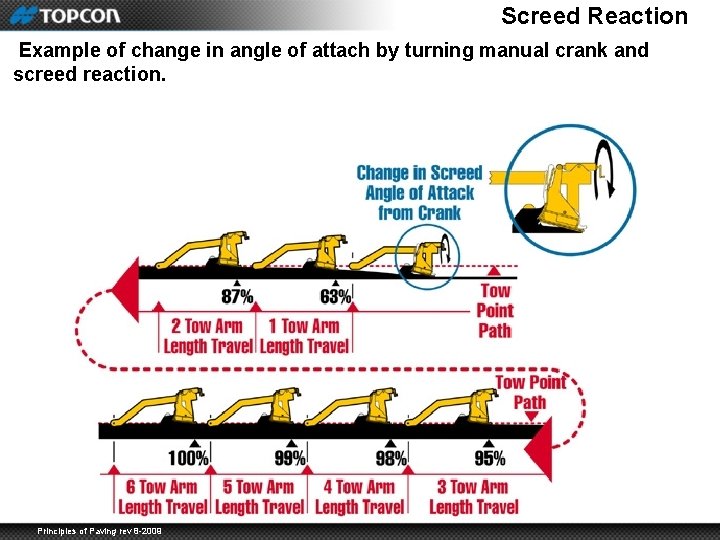 TOPCON

Screed Reaction

Example of change in angle of attach by turning manual crank and screed reaction.

Change in Screed Angle of Attack from Crank

87%

63%

Tow Point Path

2 Tow Arm Length Travel

1 Tow Arm Length Travel

Tow Point Path

100%

99%

98%

95%

6 Tow Arm Length Travel

5 Tow Arm Length Travel

4 Tow Arm Length Travel

3 Tow Arm Length Travel

Principles of Paving rev 8-2009