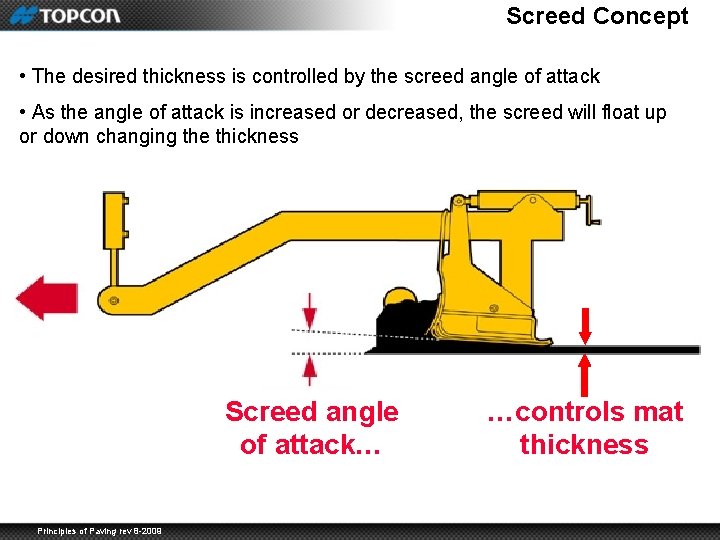 TOPCON

Screed Concept

• The desired thickness is controlled by the screed angle of attack

• As the angle of attack is increased or decreased, the screed will float up or down changing the thickness

Screed angle of attack…

…controls mat thickness

Principles of Paving rev 8-2008