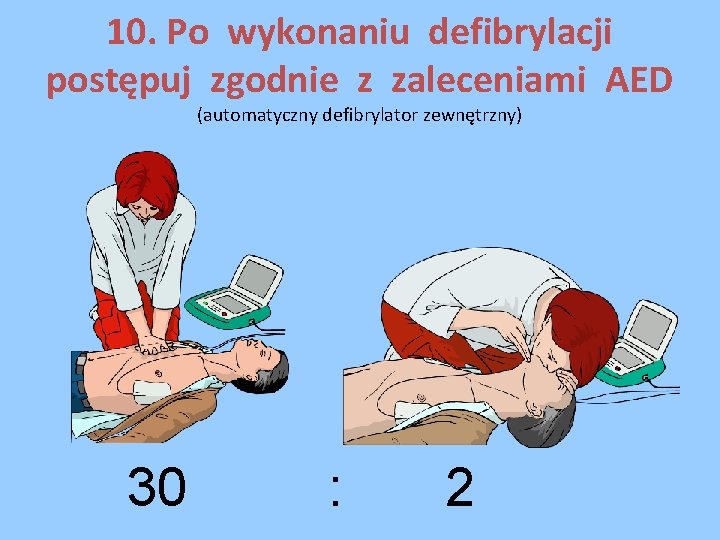 10. Po wykonaniu defibrylacji postępuj zgodnie z zaleceniami AED
(automatyczny defibrylator zewnętrzny)

30 : 2