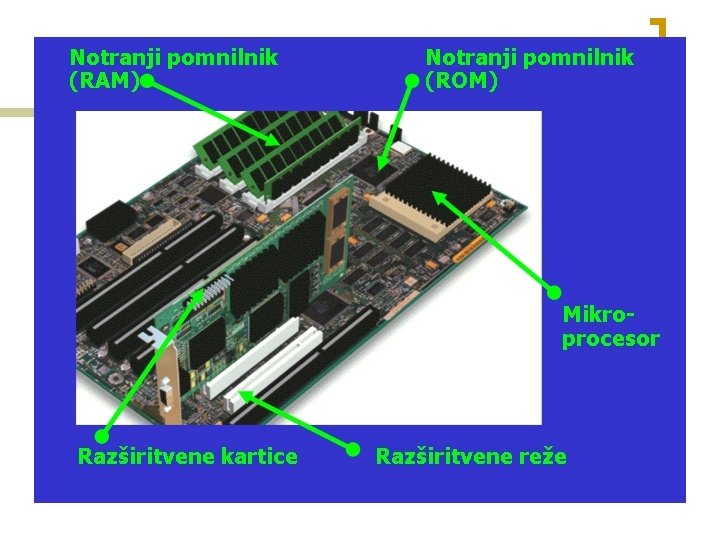 Notranji pomnilnik (RAM)

Notranji pomnilnik (ROM)

Mikro-procesor

Razširitvene kartice

Razširitvene reže