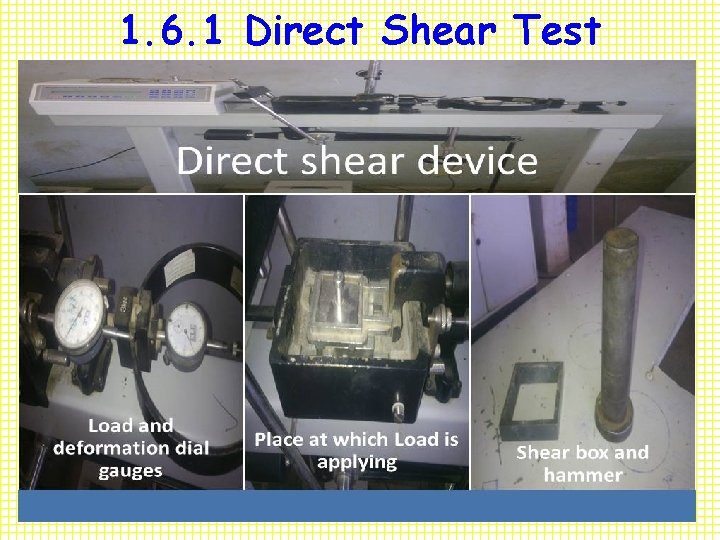 1.6.1 Direct Shear Test

Direct shear device

Load and deformation dial gauges

Place at which Load is applying

Shear box and hammer