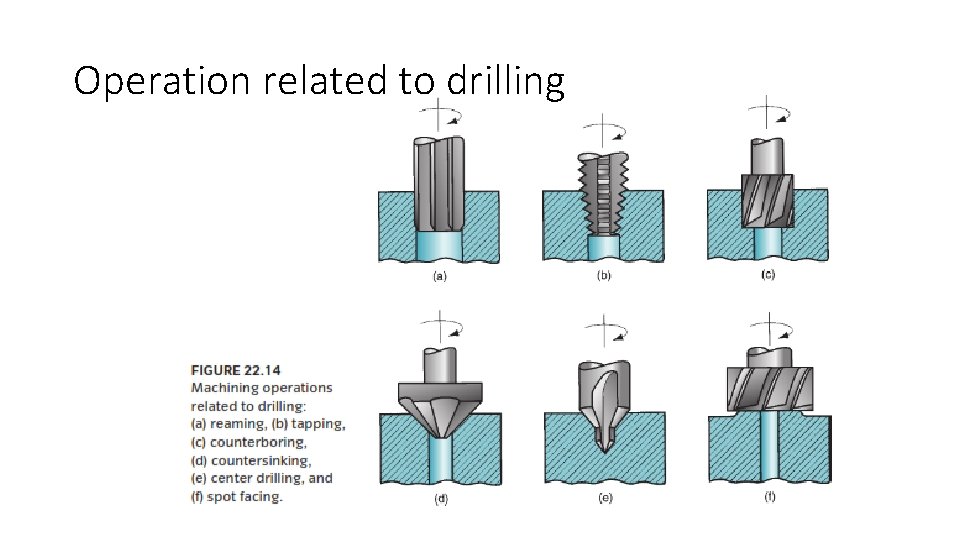 Operation related to drilling

(a)

(b)

(c)

FIGURE 22.14
Machining operations related to drilling: (a) reaming, (b) tapping, (c) counterboring, (d) countersinking, (e) center drilling, and (f) spot facing.

(d)

(e)

(f)