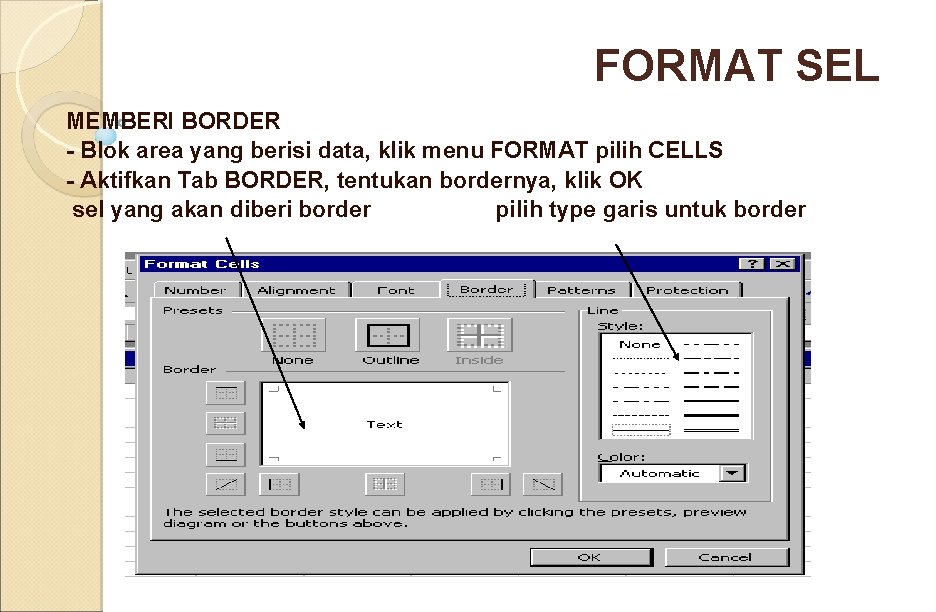 FORMAT SEL

MEMBERI BORDER
- Blok area yang berisi data, klik menu FORMAT pilih CELLS
- Aktifkan Tab BORDER, tentukan bordernya, klik OK
sel yang akan diberi border pilih type garis untuk border

Format Cells

Number Alignment Font Border Patterns Protection

Presets

None Outline Inside

Border

Text

Line

Style:

None

Color:

Automatic

The selected border style can be applied by clicking the presets, preview diagram or the buttons above.

OK Cancel