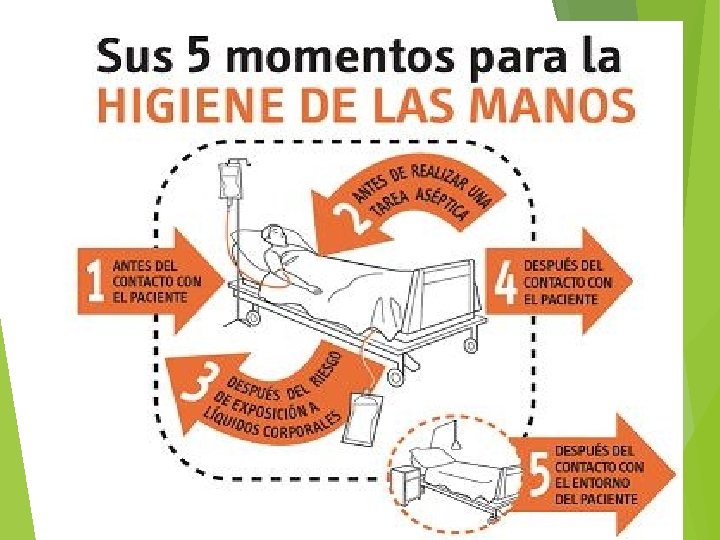 Sus 5 momentos para la
HIGIENE DE LAS MANOS

1 ANTES DEL CONTACTO CON EL PACIENTE

2 ANTES DE REALIZAR UNA TAREA ASÉPTICA

3 DESPUÉS DEL RIESGO DE EXPOSICIÓN A LÍQUIDOS CORPORALES

4 DESPUÉS DEL CONTACTO CON EL PACIENTE

5 DESPUÉS DEL CONTACTO CON EL ENTORNO DEL PACIENTE