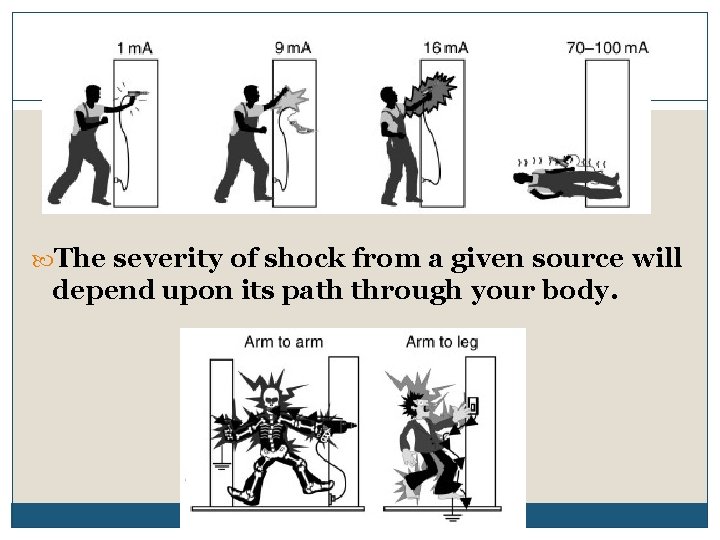 1 mA
9 mA
16 mA
70–100 mA

The severity of shock from a given source will depend upon its path through your body.

Arm to arm
Arm to leg