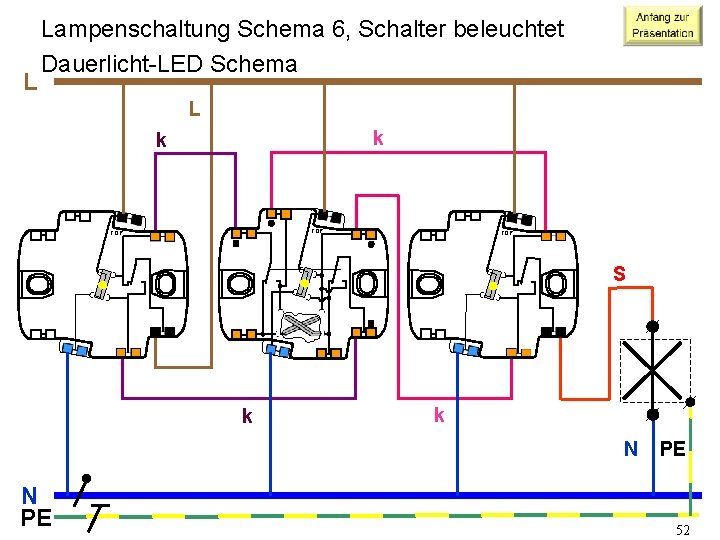 Lampenschaltung Schema 6, Schalter beleuchtet
Dauerlicht-LED Schema

Anfang zur Präsentation

L
L
k
k
S
k
k
N
PE
N
PE

52