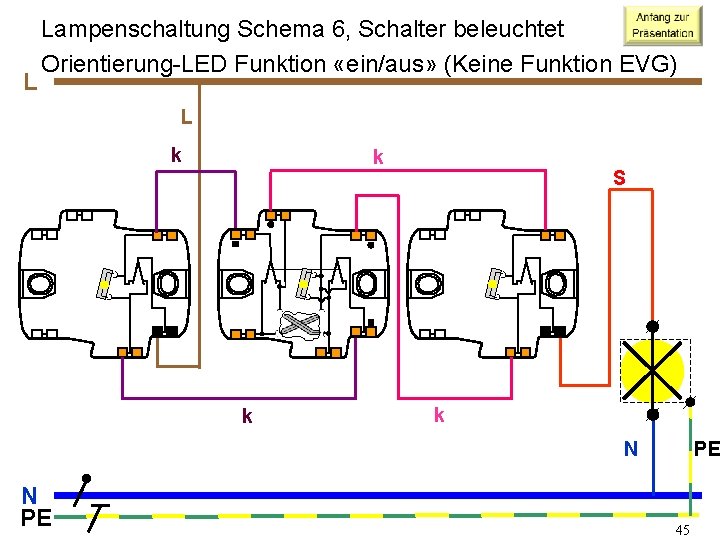 Lampenschaltung Schema 6, Schalter beleuchtet
Orientierung-LED Funktion «ein/aus» (Keine Funktion EVG)

Anfang zur Präsentation

L

L

k

k

S

k

k

N

PE

N

PE

45