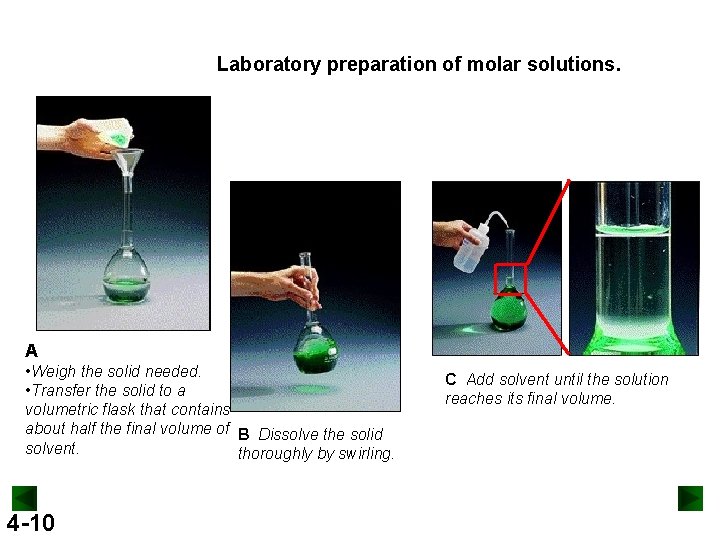 Laboratory preparation of molar solutions.

A
•Weigh the solid needed.
•Transfer the solid to a volumetric flask that contains about half the final volume of solvent.

B Dissolve the solid thoroughly by swirling.

C Add solvent until the solution reaches its final volume.

4-10