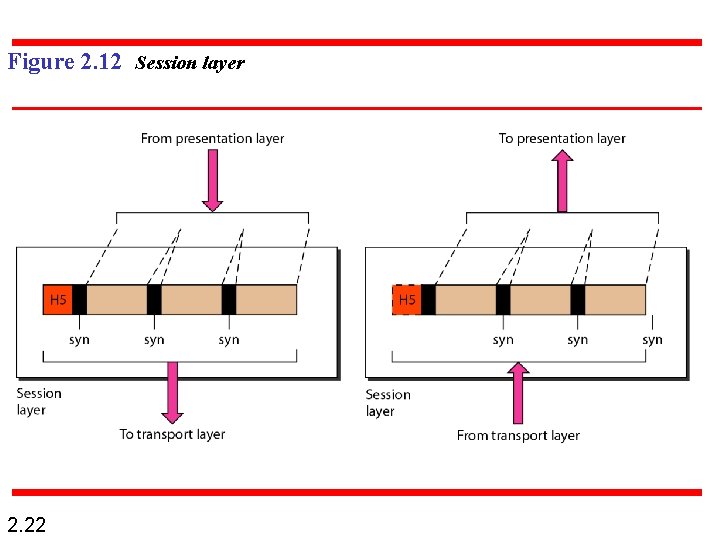 Figure 2.12 Session layer

From presentation layer

H5

syn syn syn

Session layer

To transport layer

To presentation layer

H5

syn syn syn

Session layer

From transport layer

2.22