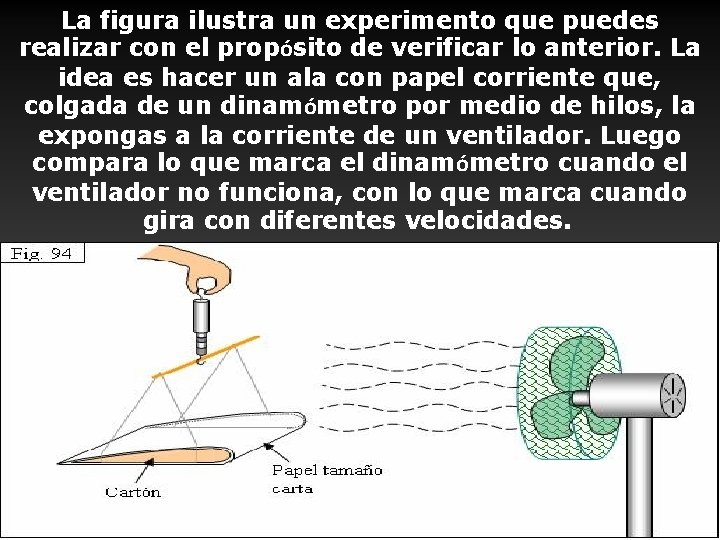 La figura ilustra un experimento que puedes realizar con el propósito de verificar lo anterior. La idea es hacer un ala con papel corriente que, colgada de un dinamómetro por medio de hilos, la expongas a la corriente de un ventilador. Luego compara lo que marca el dinamómetro cuando el ventilador no funciona, con lo que marca cuando gira con diferentes velocidades.

Fig. 94

Cartón

Papel tamaño carta