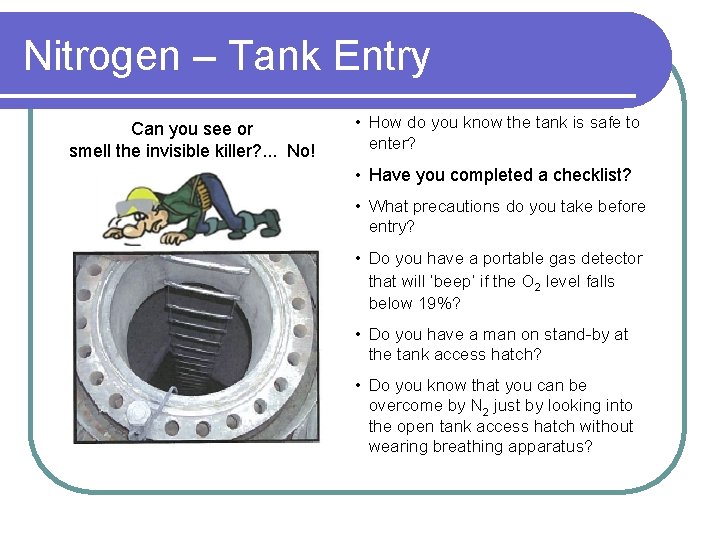 Nitrogen – Tank Entry

Can you see or smell the invisible killer?... No!

• How do you know the tank is safe to enter?

• Have you completed a checklist?

• What precautions do you take before entry?

• Do you have a portable gas detector that will 'beep' if the $O_2$ level falls below 19%?

• Do you have a man on stand-by at the tank access hatch?

• Do you know that you can be overcome by $N_2$ just by looking into the open tank access hatch without wearing breathing apparatus?