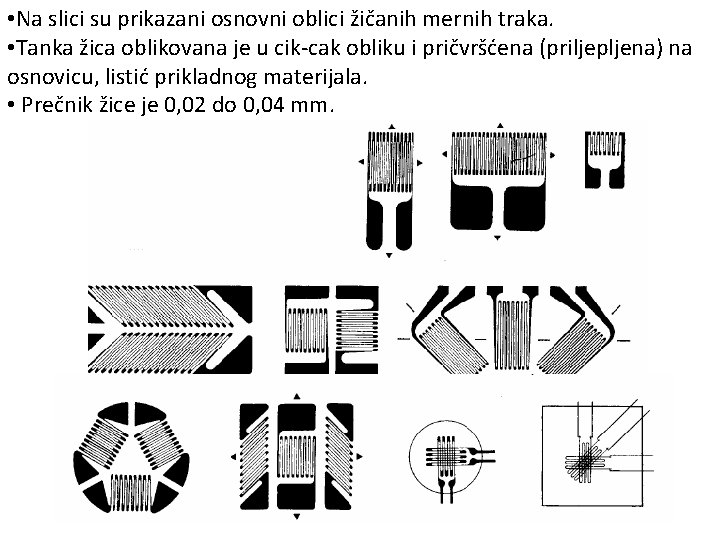 •Na slici su prikazani osnovni oblici žičanih mernih traka.
•Tanka žica oblikovana je u cik-cak obliku i pričvršćena (priljepljena) na osnovicu, listić prikladnog materijala.
• Prečnik žice je 0,02 do 0,04 mm.