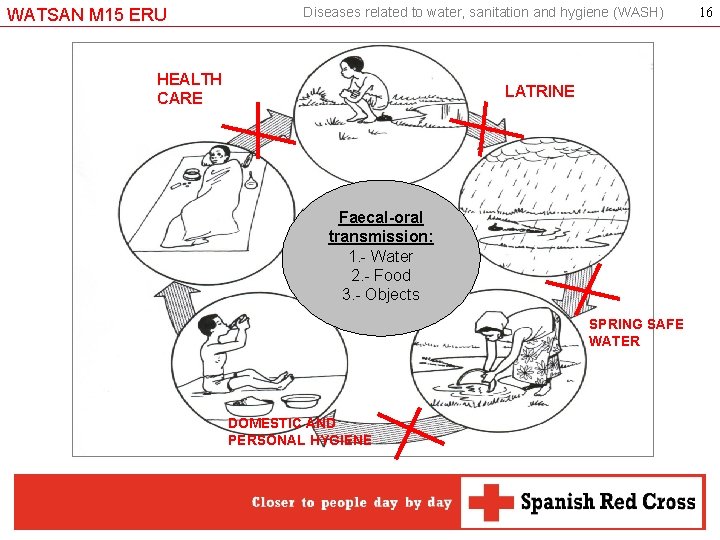 WATSAN M15 ERU

Diseases related to water, sanitation and hygiene (WASH)

16

HEALTH CARE

LATRINE

Faecal-oral transmission:
1.- Water
2.- Food
3.- Objects

SPRING SAFE WATER

DOMESTIC AND PERSONAL HYGIENE

Closer to people day by day

Spanish Red Cross