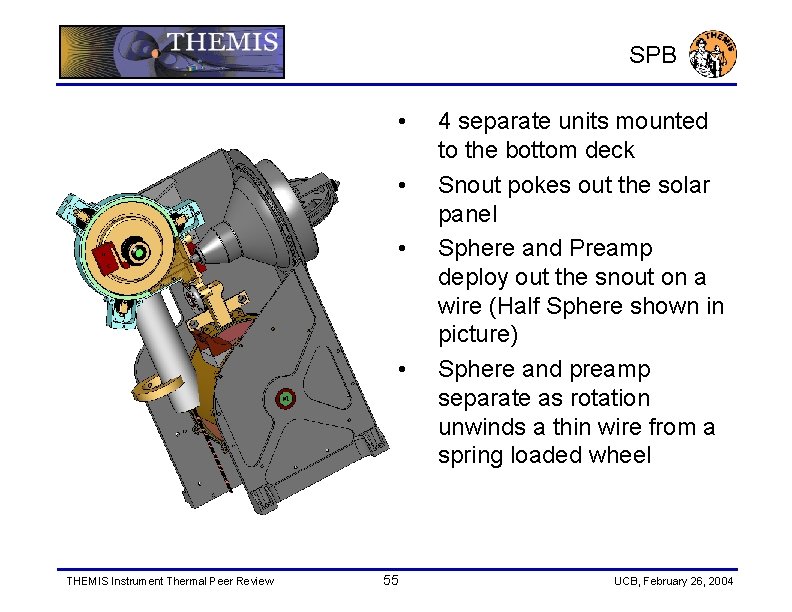 THEMIS

SPB

THEMIS

• 4 separate units mounted to the bottom deck
• Snout pokes out the solar panel
• Sphere and Preamp deploy out the snout on a wire (Half Sphere shown in picture)
• Sphere and preamp separate as rotation unwinds a thin wire from a spring loaded wheel

THEMIS Instrument Thermal Peer Review

55

UCB, February 26, 2004