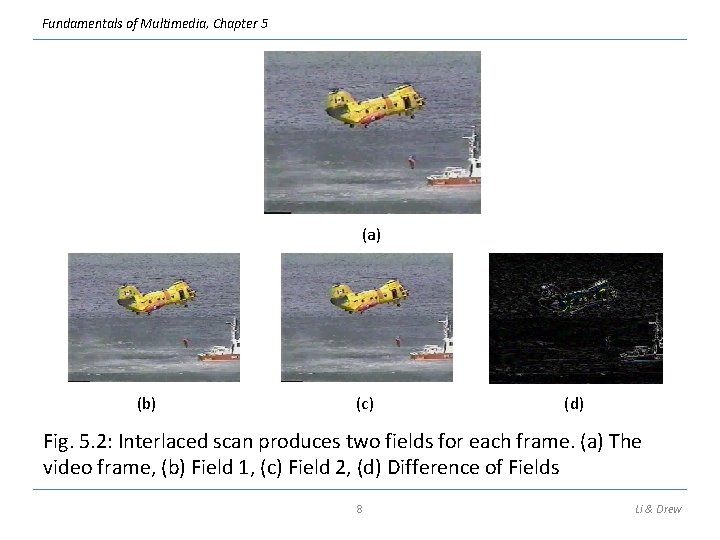 Fundamentals of Multimedia, Chapter 5

(a)

(b)

(c)

(d)

Fig. 5.2: Interlaced scan produces two fields for each frame. (a) The video frame, (b) Field 1, (c) Field 2, (d) Difference of Fields

8

Li & Drew