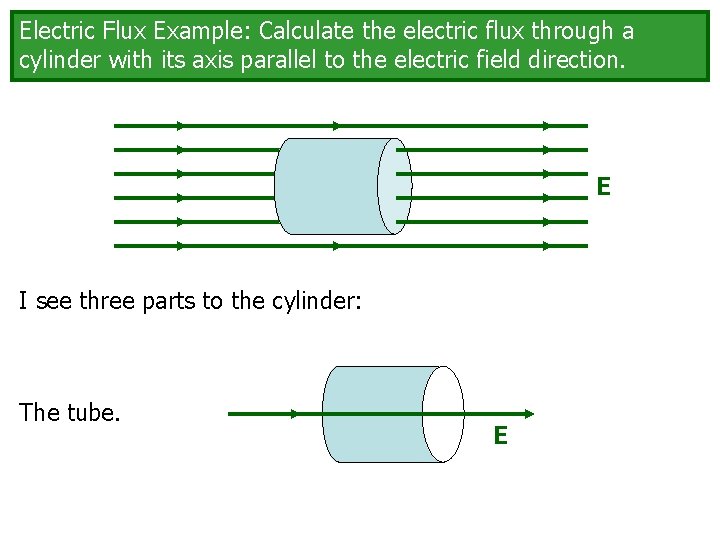 Electric Flux Example: Calculate the electric flux through a cylinder with its axis parallel to the electric field direction.

E

I see three parts to the cylinder:

The tube.

E