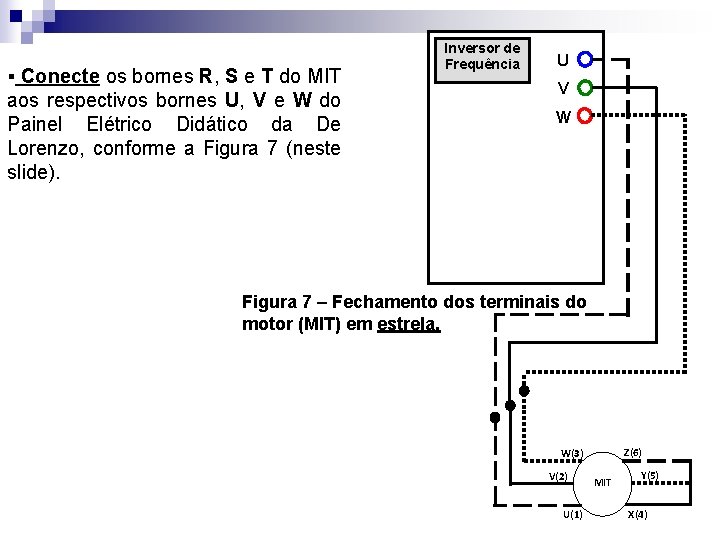 ▪ Conecte os bornes R, S e T do MIT aos respectivos bornes U, V e W do Painel Elétrico Didático da De Lorenzo, conforme a Figura 7 (neste slide).

Inversor de Frequência

U
V
W

Figura 7 – Fechamento dos terminais do motor (MIT) em estrela.

W(3)
Z(6)
V(2)
MIT
Y(5)
U(1)
X(4)