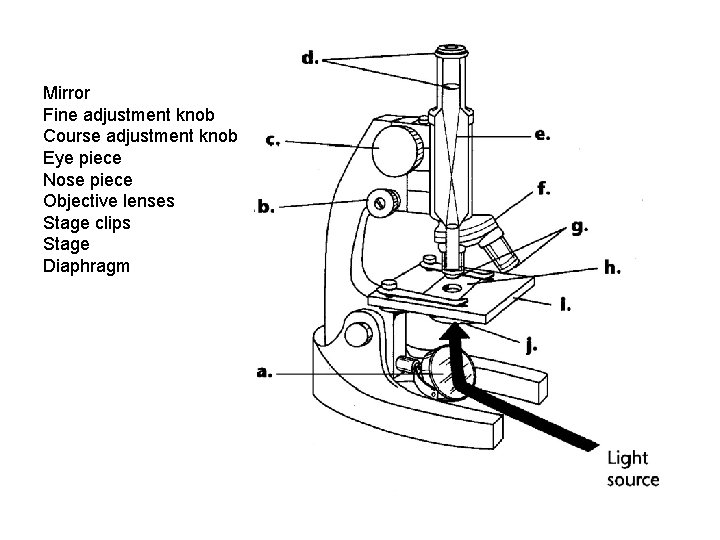 Mirror
Fine adjustment knob
Course adjustment knob
Eye piece
Nose piece
Objective lenses
Stage clips
Stage
Diaphragm

d.
c.
e.
b.
f.
g.
h.
I.
j.
a.

Light source