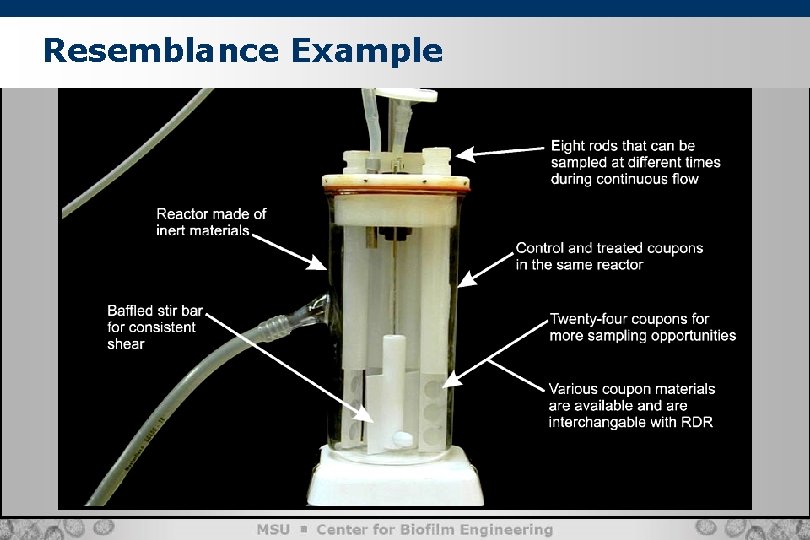 Resemblance Example

Reactor made of inert materials

Baffled stir bar for consistent shear

Eight rods that can be sampled at different times during continuous flow

Control and treated coupons in the same reactor

Twenty-four coupons for more sampling opportunities

Various coupon materials are available and are interchangable with RDR

MSU ▪ Center for Biofilm Engineering