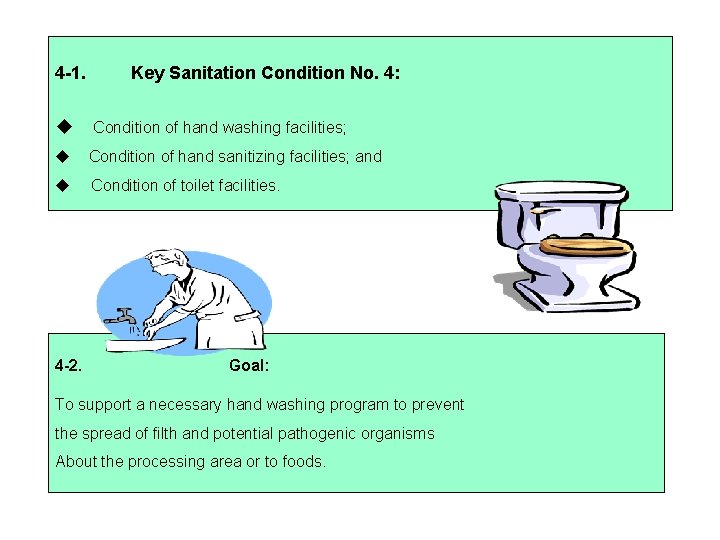 4-1. Key Sanitation Condition No. 4:

◆ Condition of hand washing facilities;

◆ Condition of hand sanitizing facilities; and

◆ Condition of toilet facilities.

4-2. Goal:

To support a necessary hand washing program to prevent the spread of filth and potential pathogenic organisms About the processing area or to foods.