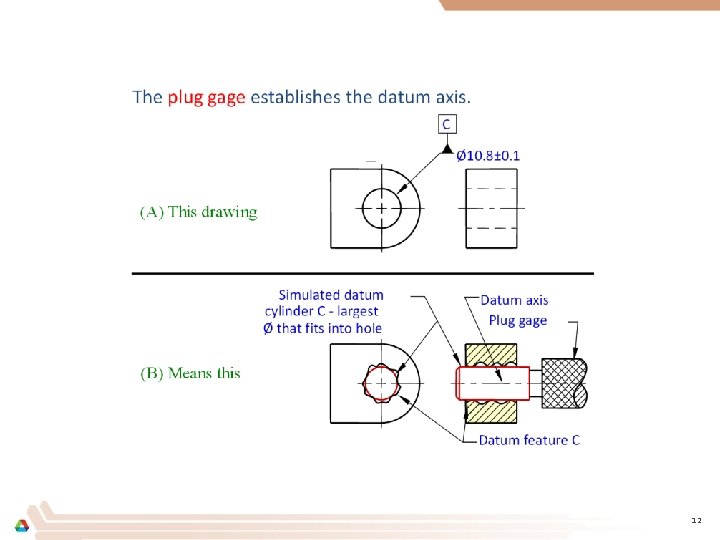 The plug gage establishes the datum axis.

C

Ø10.8±0.1

(A) This drawing

Simulated datum cylinder C - largest Ø that fits into hole

Datum axis

Plug gage

(B) Means this

Datum feature C

12